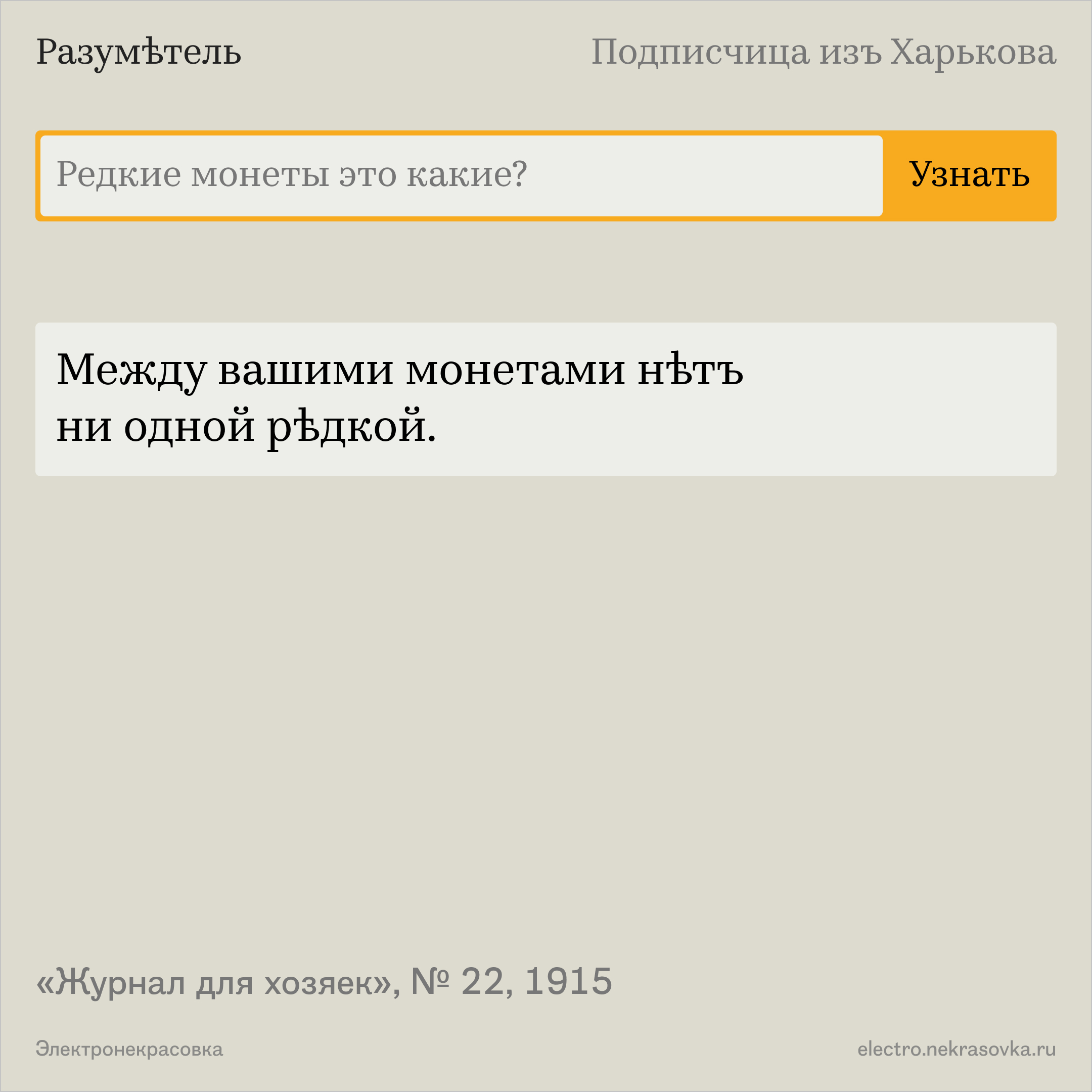 Разумѣтель

Подписчица изъ Харькова

Редкие монеты это какие?

Узнать

Между вашими монетами нѣтъ ни одной рѣдкой.

«Журнал для хозяек», № 22, 1915

Электронекрасовка

electro.nekrasovka.ru